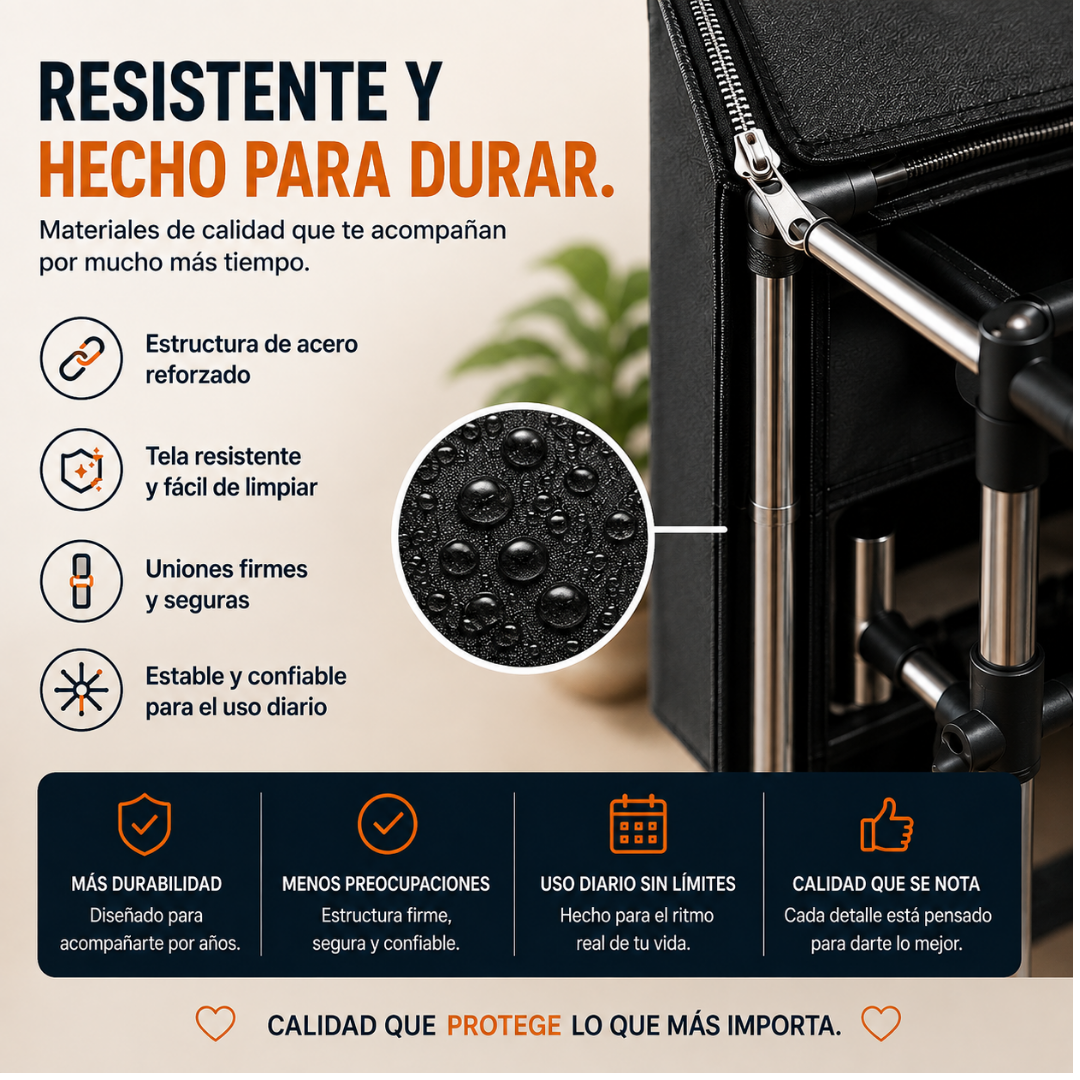 RESISTENTE Y
HECHO PARA DURAR.

Materiales de calidad que te acompañan por mucho más tiempo.

Estructura de acero
reforzado

Tela resistente
y fácil de limpiar

Uniones firmes
y seguras

Estable y confiable
para el uso diario

MÁS DURABILIDAD
Diseñado para acompañarte por años.

MENOS PREOCUPACIONES
Estructura firme, segura y confiable.

USO DIARIO SIN LÍMITES
Hecho para el ritmo real de tu vida.

CALIDAD QUE SE NOTA
Cada detalle está pensado para darte lo mejor.

CALIDAD QUE PROTEGE LO QUE MÁS IMPORTA.